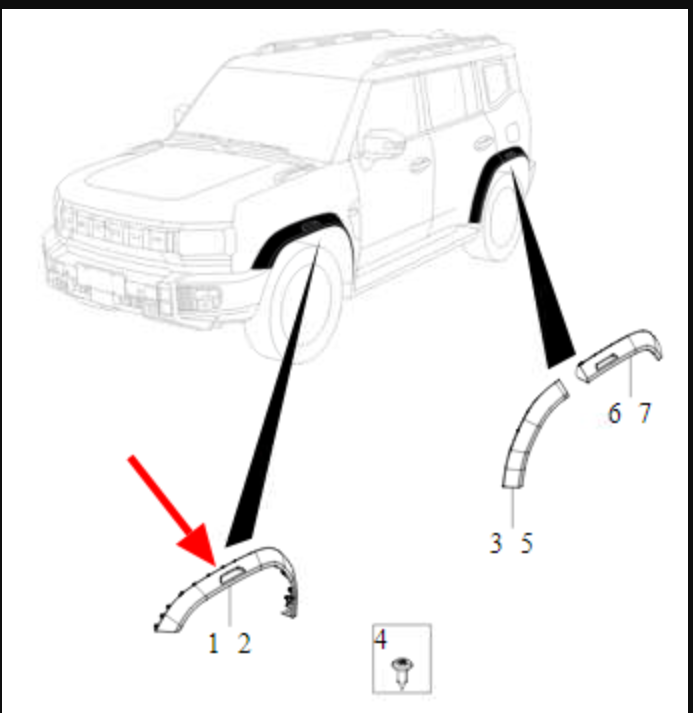 6 7

3 5

1 2

4