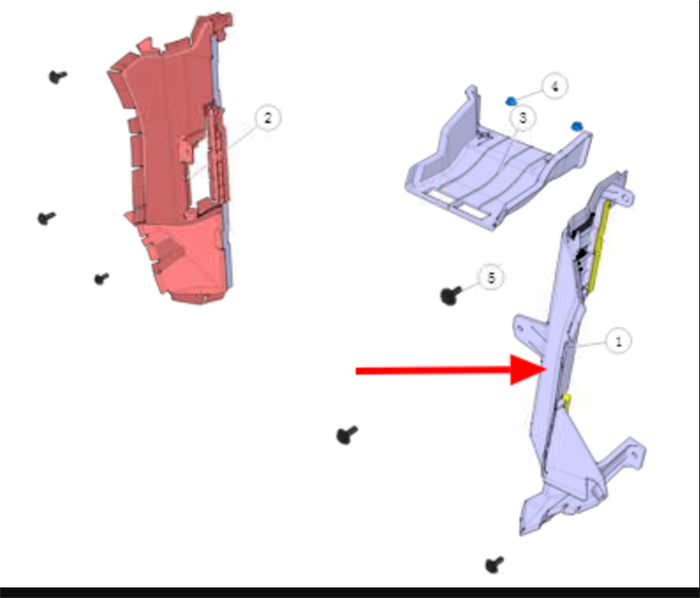 2
4
3
5
1